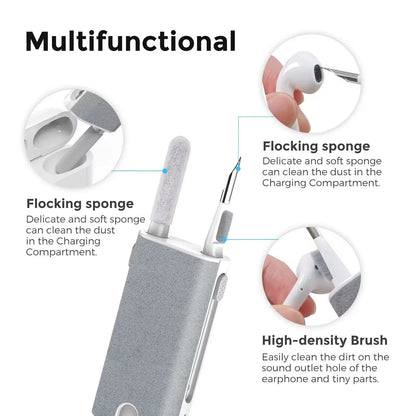 Multifunctional

Flocking sponge
Delicate and soft sponge can clean the dust in the Charging Compartment.

Flocking sponge
Delicate and soft sponge can clean the dust in the Charging Compartment.

High-density Brush
Easily clean the dirt on the sound outlet hole of the earphone and tiny parts.