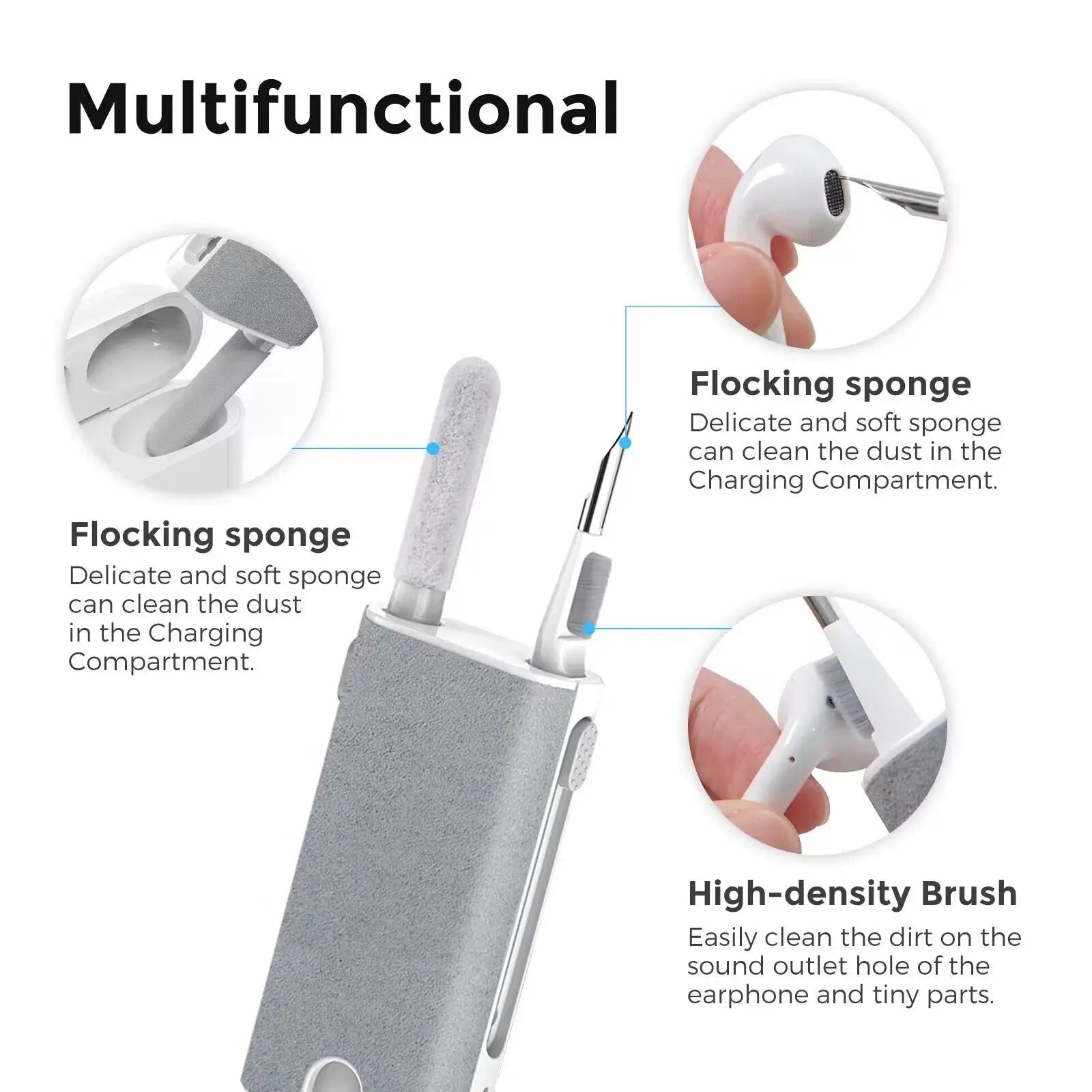 Multifunctional

Flocking sponge
Delicate and soft sponge can clean the dust in the Charging Compartment.

Flocking sponge
Delicate and soft sponge can clean the dust in the Charging Compartment.

High-density Brush
Easily clean the dirt on the sound outlet hole of the earphone and tiny parts.