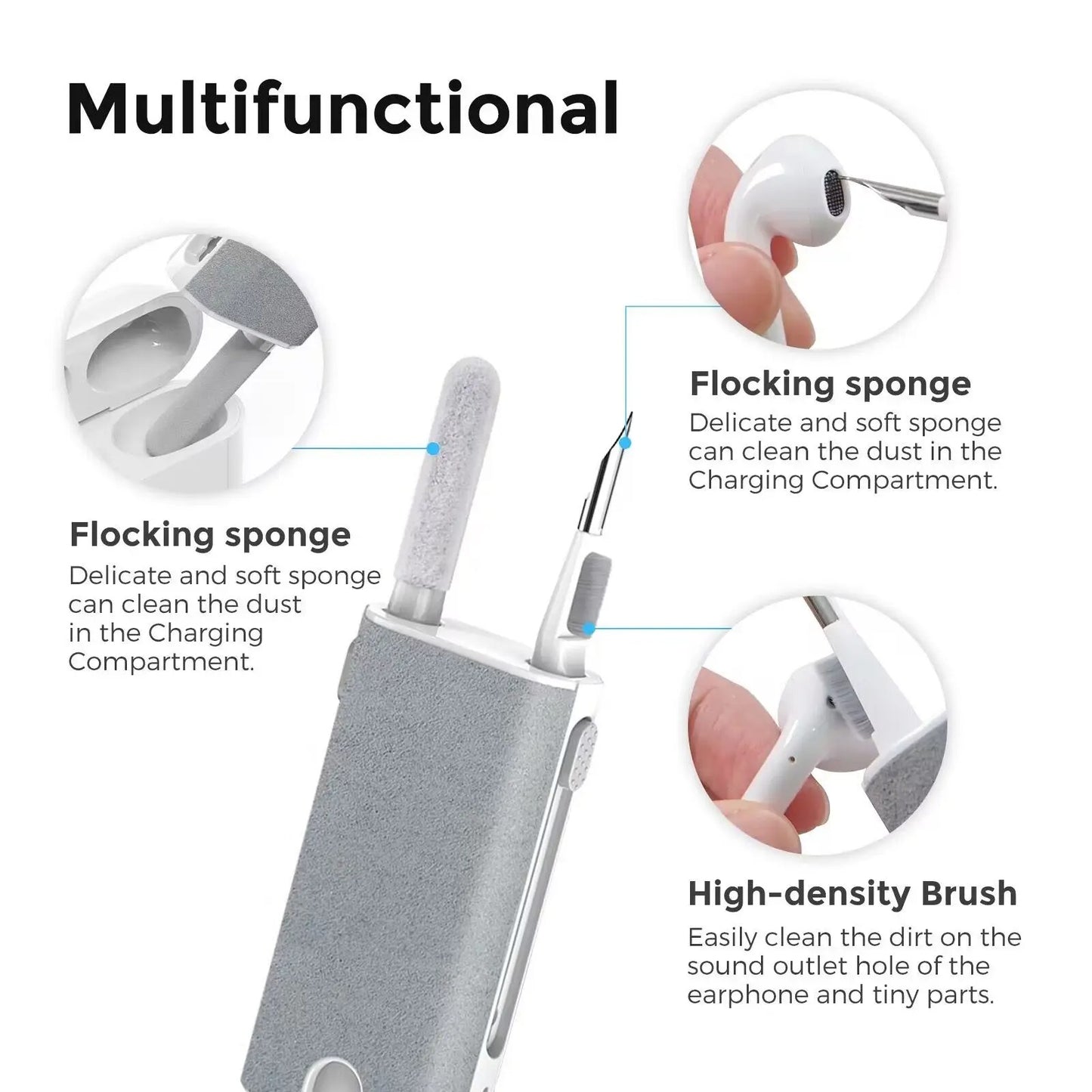 Multifunctional

Flocking sponge
Delicate and soft sponge can clean the dust in the Charging Compartment.

Flocking sponge
Delicate and soft sponge can clean the dust in the Charging Compartment.

High-density Brush
Easily clean the dirt on the sound outlet hole of the earphone and tiny parts.